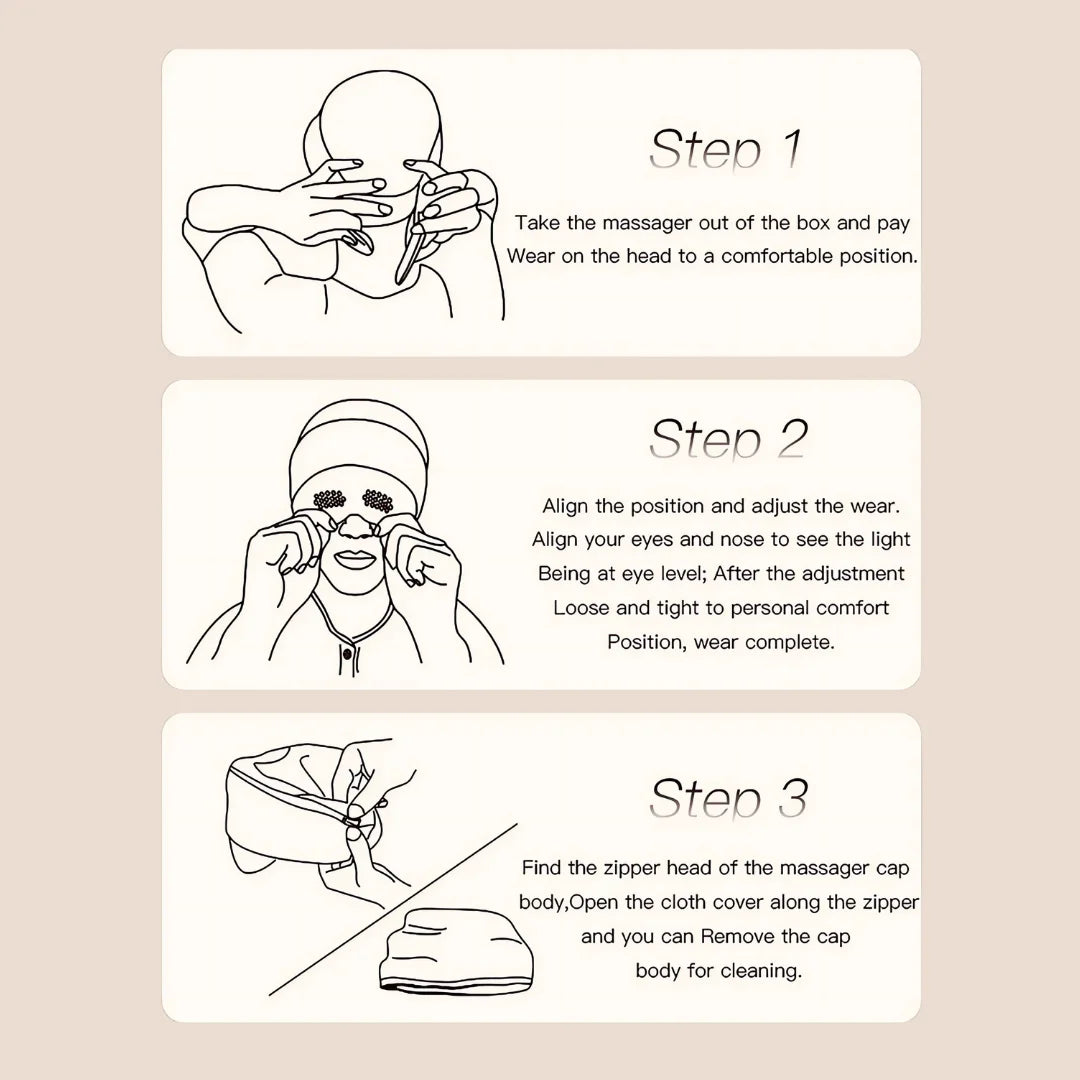 Step 1

Take the massager out of the box and pay
Wear on the head to a comfortable position.

Step 2

Align the position and adjust the wear.
Align your eyes and nose to see the light
Being at eye level; After the adjustment
Loose and tight to personal comfort
Position, wear complete.

Step 3

Find the zipper head of the massager cap body,Open the cloth cover along the zipper and you can Remove the cap body for cleaning.